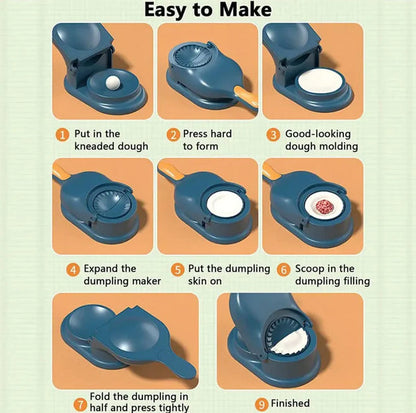 Easy to Make

1 Put in the kneaded dough

2 Press hard to form

3 Good-looking dough molding

4 Expand the dumpling maker

5 Put the dumpling skin on

6 Scoop in the dumpling filling

7 Fold the dumpling in half and press tightly

9 Finished